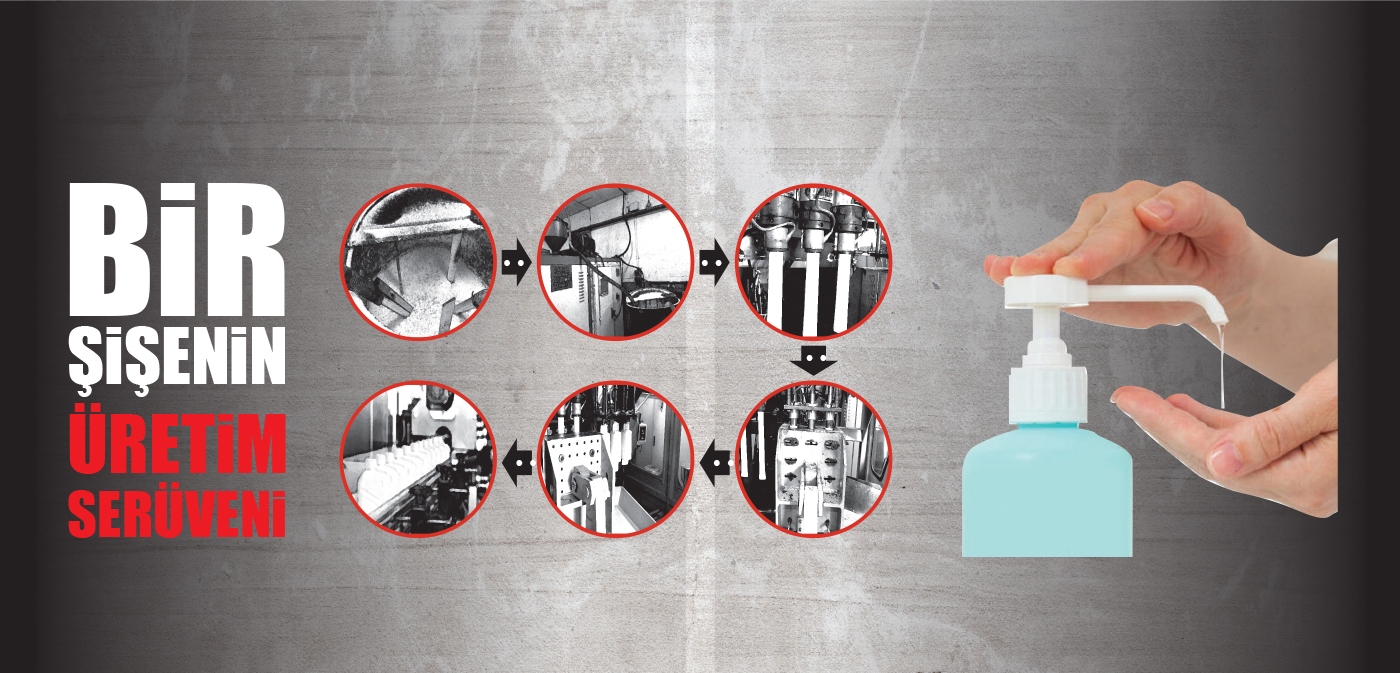 BİR
ŞİŞENİN
ÜRETİM
SERÜVENİ